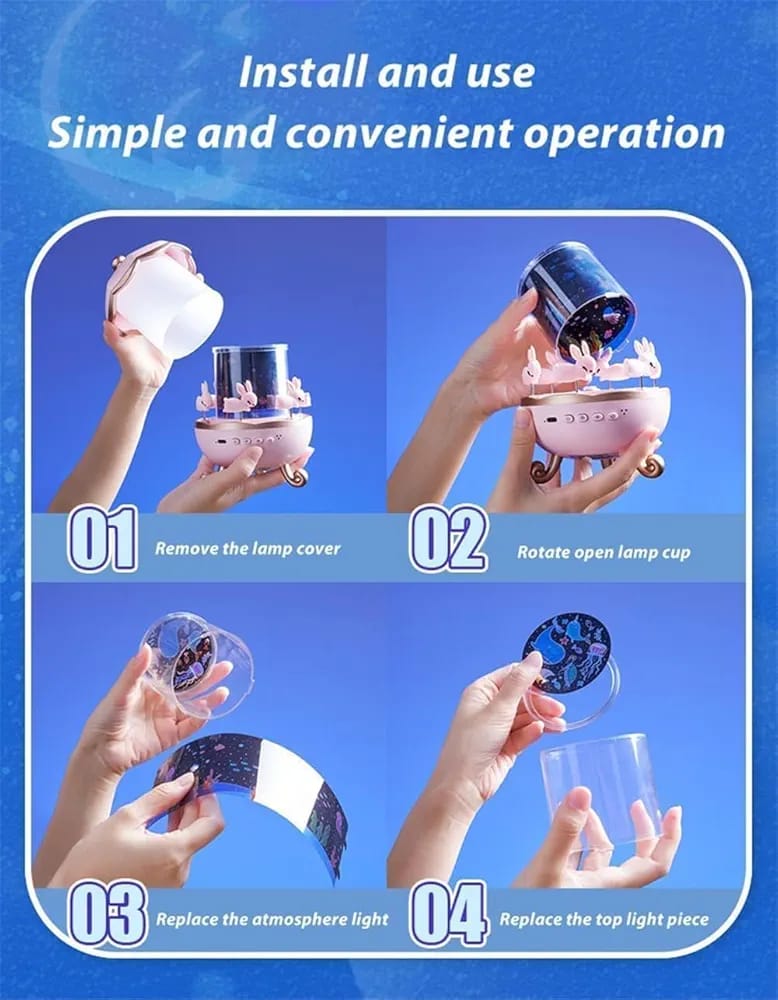 Install and use
Simple and convenient operation

01 Remove the lamp cover

02 Rotate open lamp cup

03 Replace the atmosphere light

04 Replace the top light piece